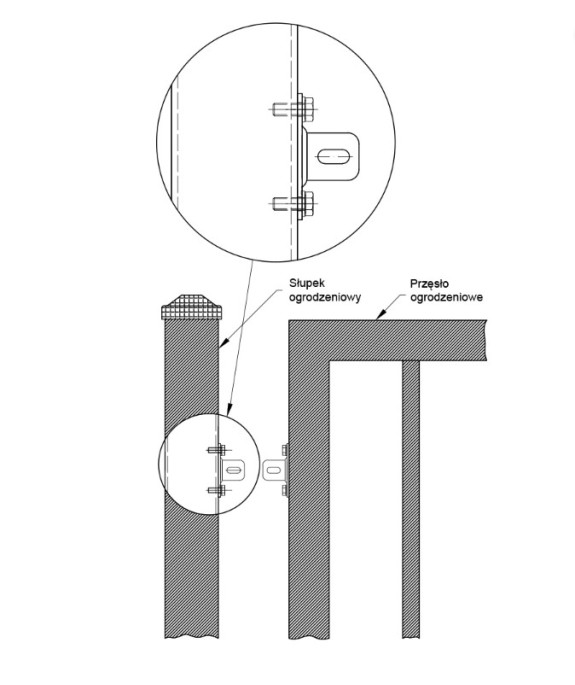 Słupek ogrodzeniowy

Przęsło ogrodzeniowe